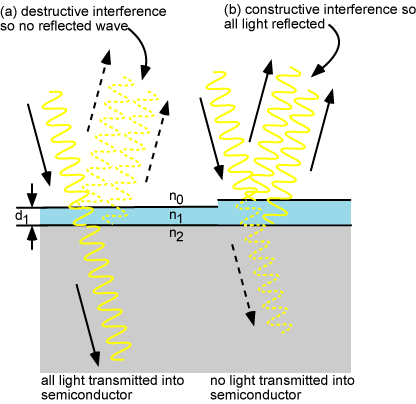 (a) destructive interference so no reflected wave

(b) constructive interference so all light reflected

$n_0$

$d_1$

$n_1$

$n_2$

all light transmitted into semiconductor

no light transmitted into semiconductor